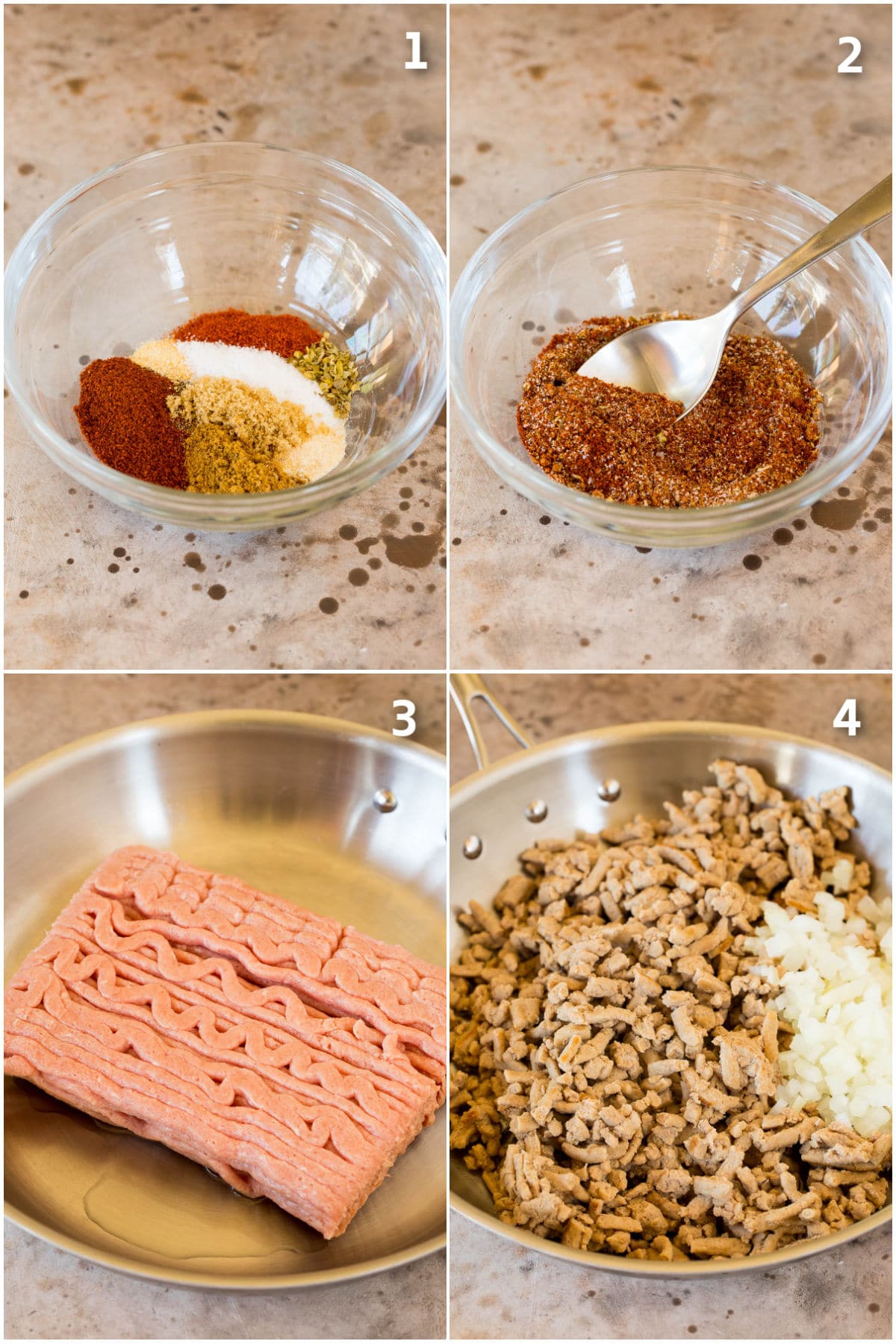 1

2

3

4