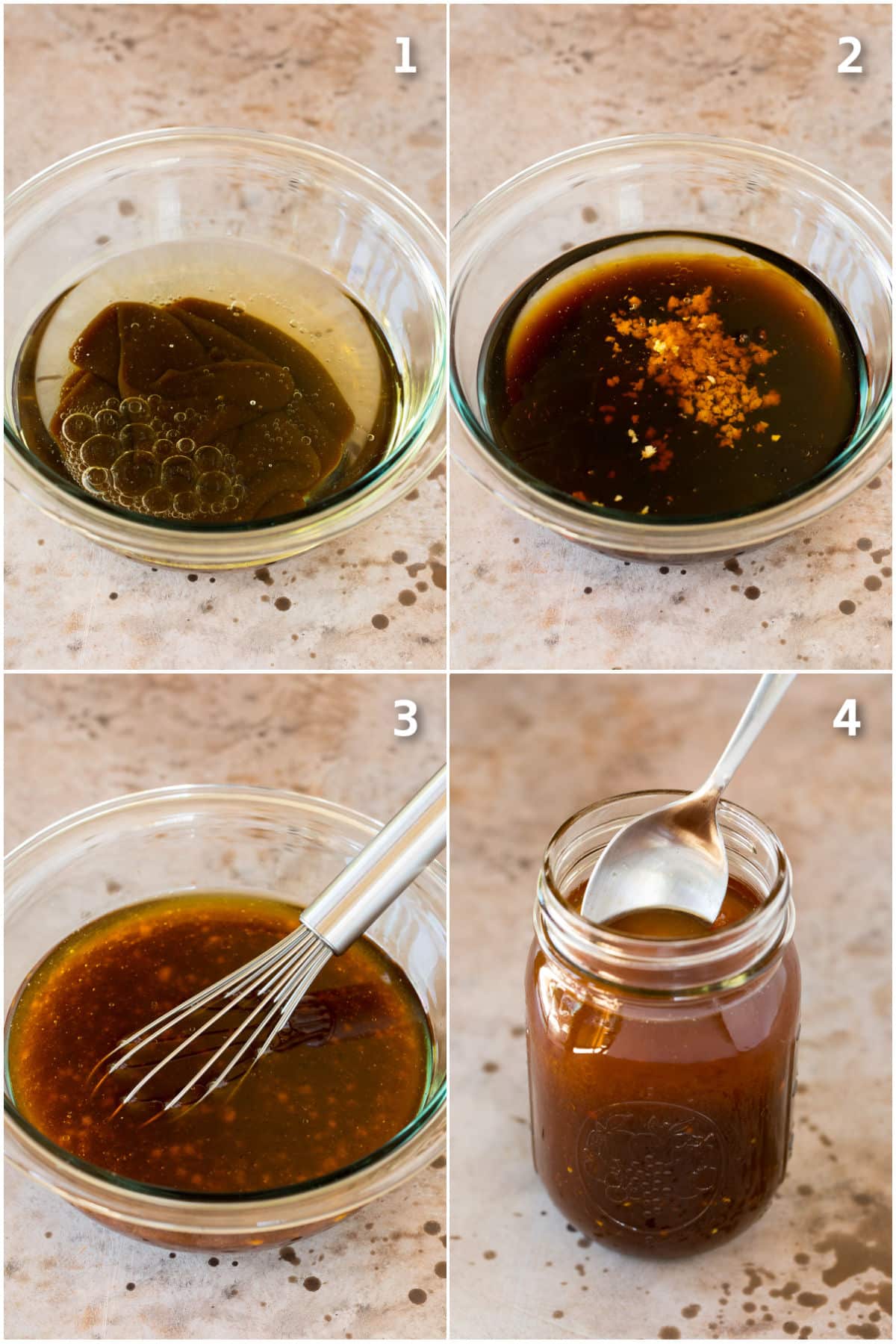 1

2

3

4